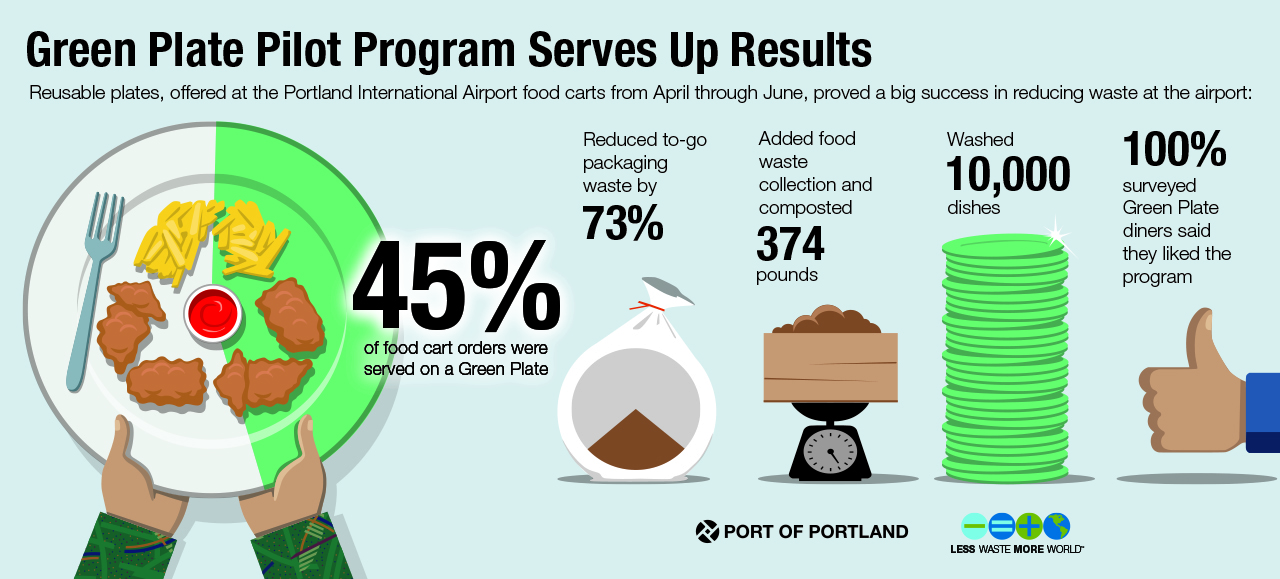 Green Plate Pilot Program Serves Up Results

Reusable plates, offered at the Portland International Airport food carts from April through June, proved a big success in reducing waste at the airport:

45%
of food cart orders were served on a Green Plate

Reduced to-go packaging waste by
73%

Added food waste collection and composted
374
pounds

Washed
10,000
dishes

100%
surveyed Green Plate diners said they liked the program

PORT OF PORTLAND

LESS WASTE MORE WORLD™